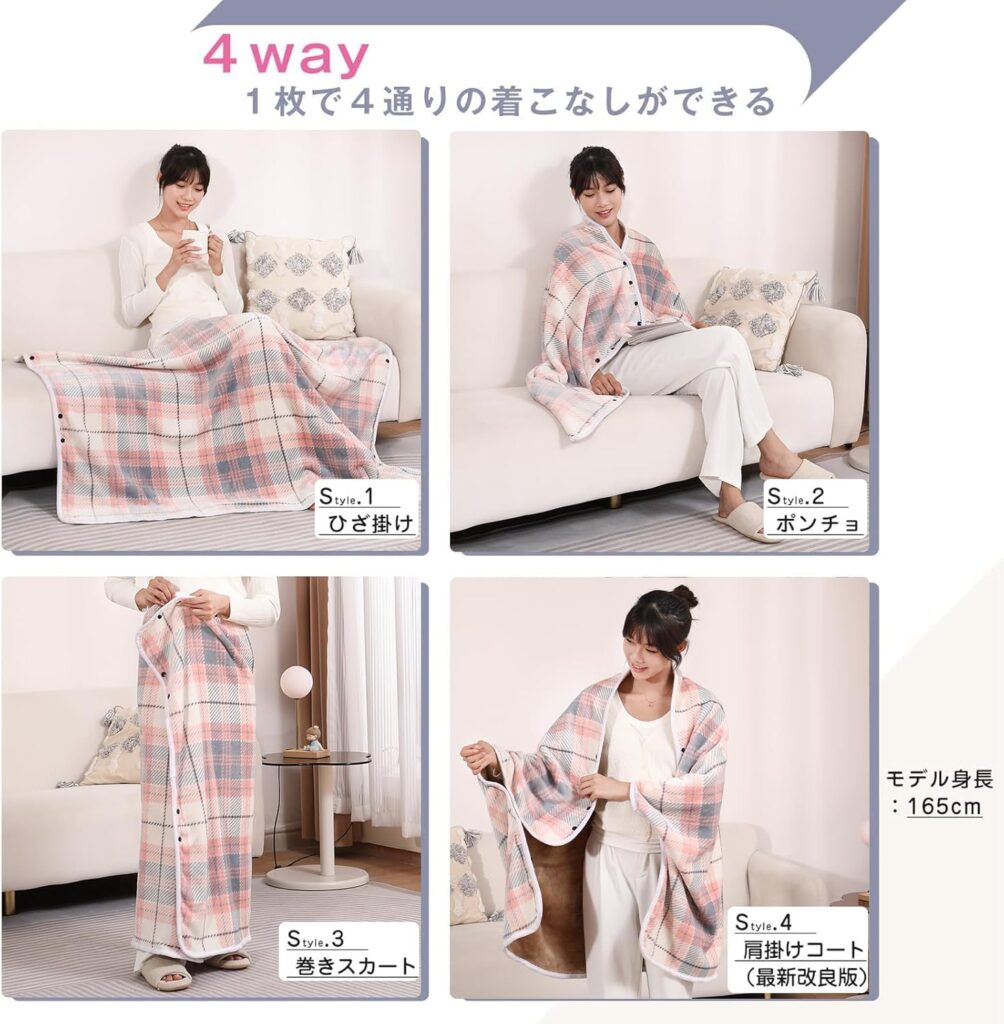 4 way
1枚で4通りの着こなしができる

Style.1
ひざ掛け

Style.2
ポンチョ

Style.3
巻きスカート

Style.4
肩掛けコート
(最新改良版)

モデル身長
:165cm